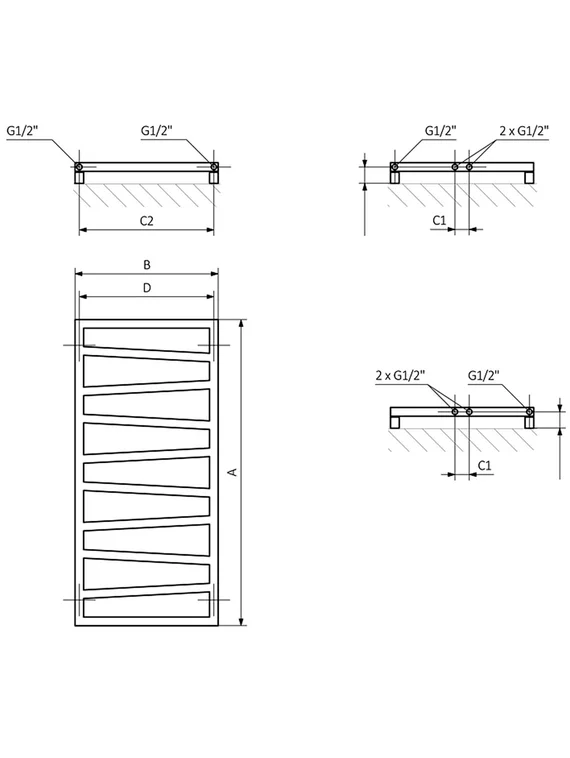 G1/2"
G1/2"
C2

G1/2"
2 x G1/2"
C1

B
D
A

2 x G1/2"
G1/2"
C1