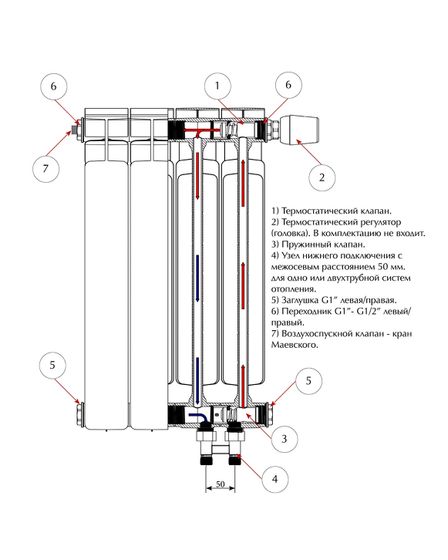 6

1

6

7

2

1) Термостатический клапан.
2) Термостатический регулятор (головка). В комплектацию не входит.
3) Пружинный клапан.
4) Узел нижнего подключения с межосевым расстоянием 50 мм. для одно или двухтрубной систем отопления.
5) Заглушка G1" левая/правая.
6) Переходник G1"- G1/2" левый/правый.
7) Воздухоспускной клапан - кран Маевского.

5

5

3

4

50