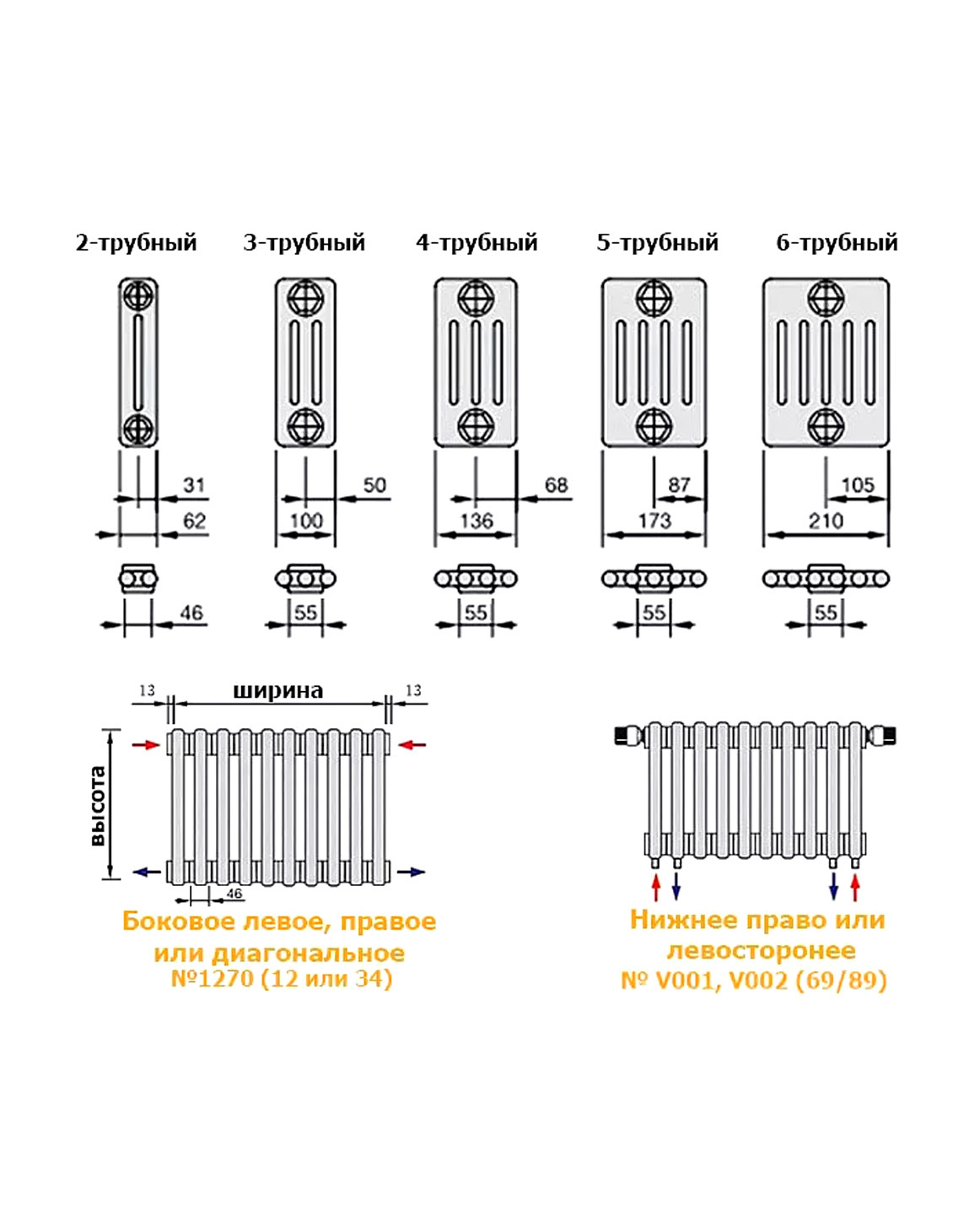 2-трубный 3-трубный 4-трубный 5-трубный 6-трубный

31
62
46

50
100
55

68
136
55

87
173
55

105
210
55

13 ширина 13

высота

46

Боковое левое, правое или диагональное
№1270 (12 или 34)

Нижнее право или левосторонее
№ V001, V002 (69/89)