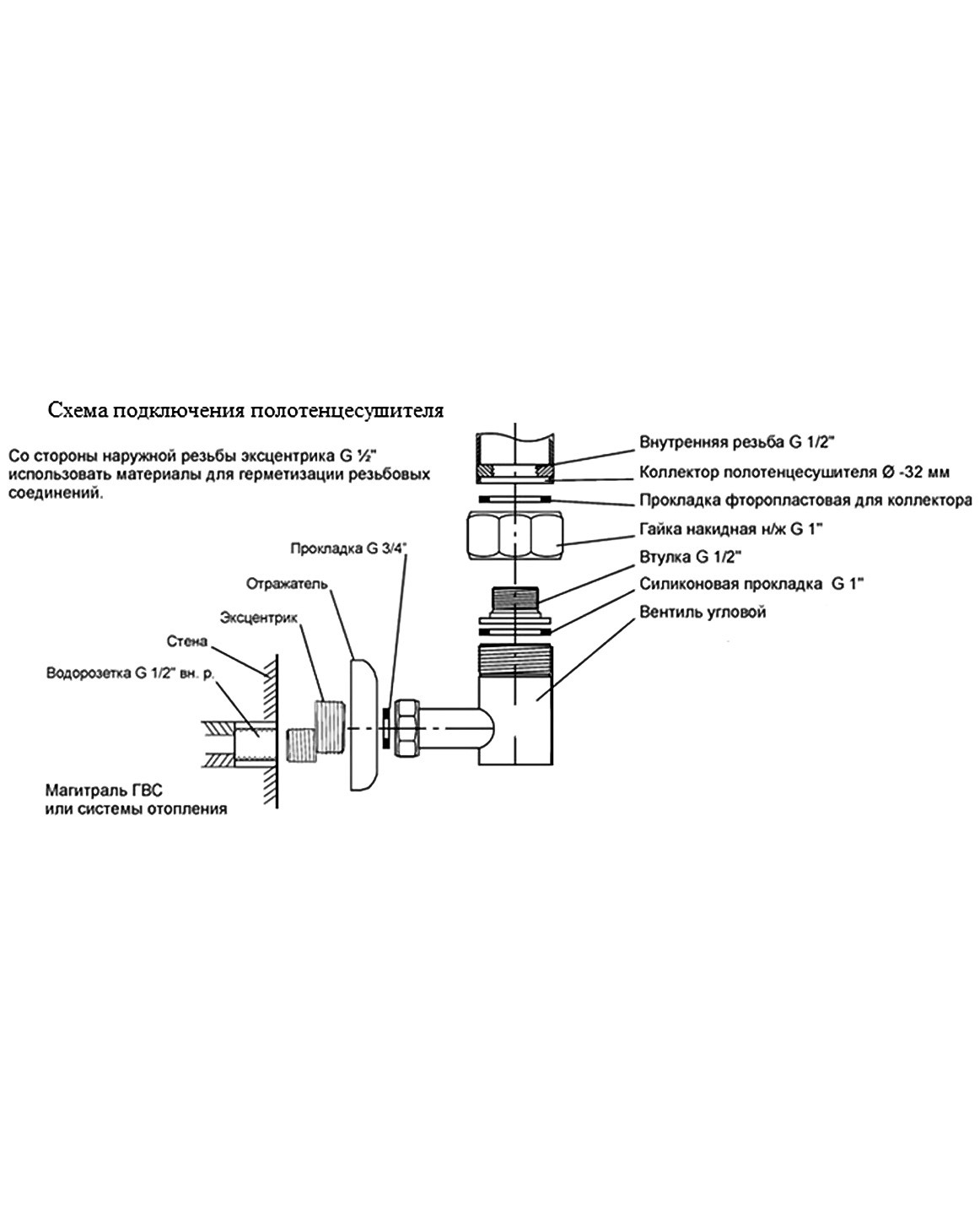 Схема подключения полотенцесушителя

Со стороны наружной резьбы эксцентрика G ½" использовать материалы для герметизации резьбовых соединений.

Внутренняя резьба G 1/2"
Коллектор полотенцесушителя Ø -32 мм
Прокладка фторопластовая для коллектора
Гайка накидная н/ж G 1"
Втулка G 1/2"
Силиконовая прокладка G 1"
Вентиль угловой

Прокладка G 3/4"
Отражатель
Эксцентрик
Стена
Водорозетка G 1/2" вн. р.

Магитраль ГВС
или системы отопления