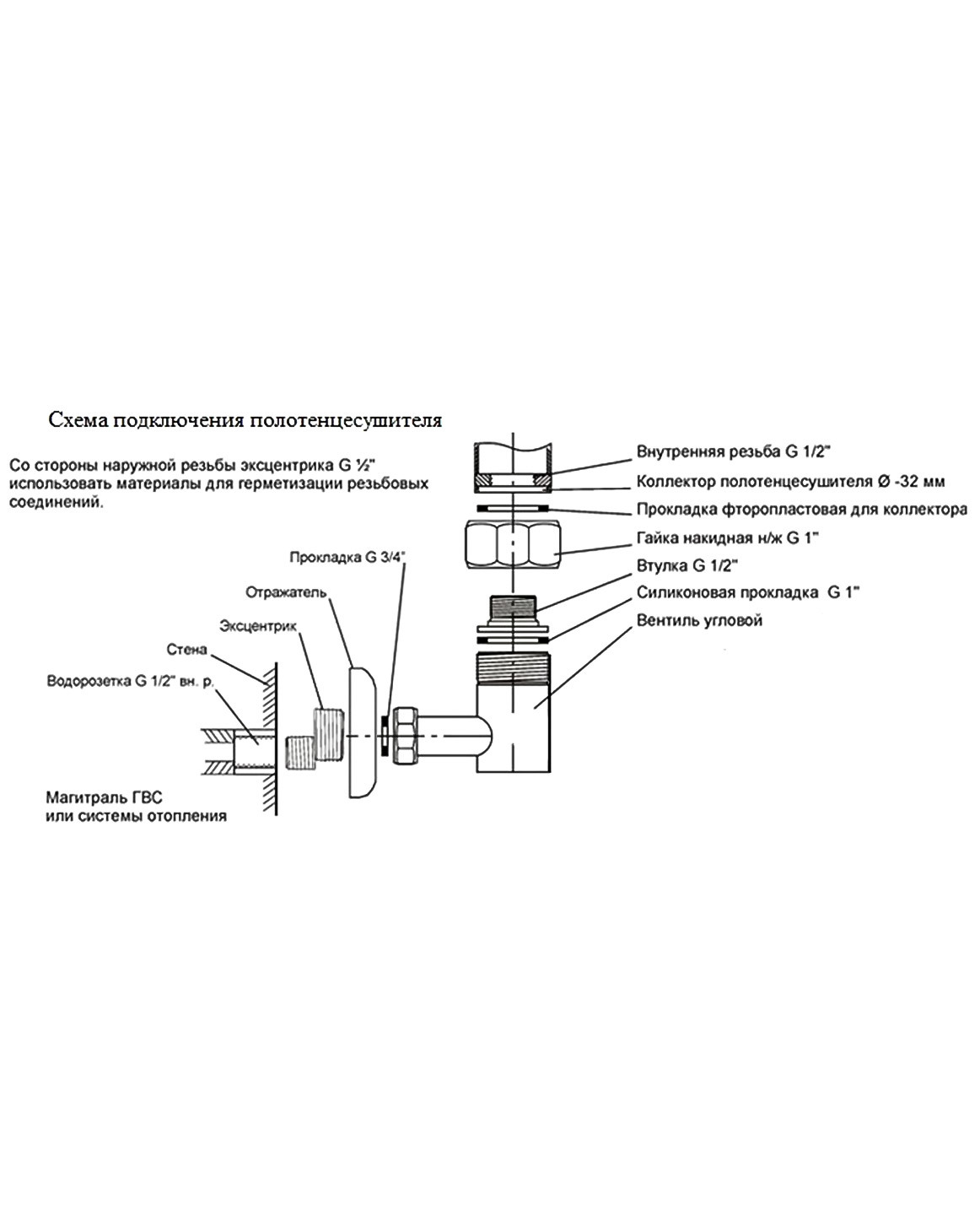 Схема подключения полотенцесушителя

Со стороны наружной резьбы эксцентрика G ½" использовать материалы для герметизации резьбовых соединений.

Внутренняя резьба G 1/2"
Коллектор полотенцесушителя Ø -32 мм
Прокладка фторопластовая для коллектора
Гайка накидная н/ж G 1"
Втулка G 1/2"
Силиконовая прокладка G 1"
Вентиль угловой

Прокладка G 3/4"
Отражатель
Эксцентрик
Стена
Водорозетка G 1/2" вн. р.

Магитраль ГВС
или системы отопления