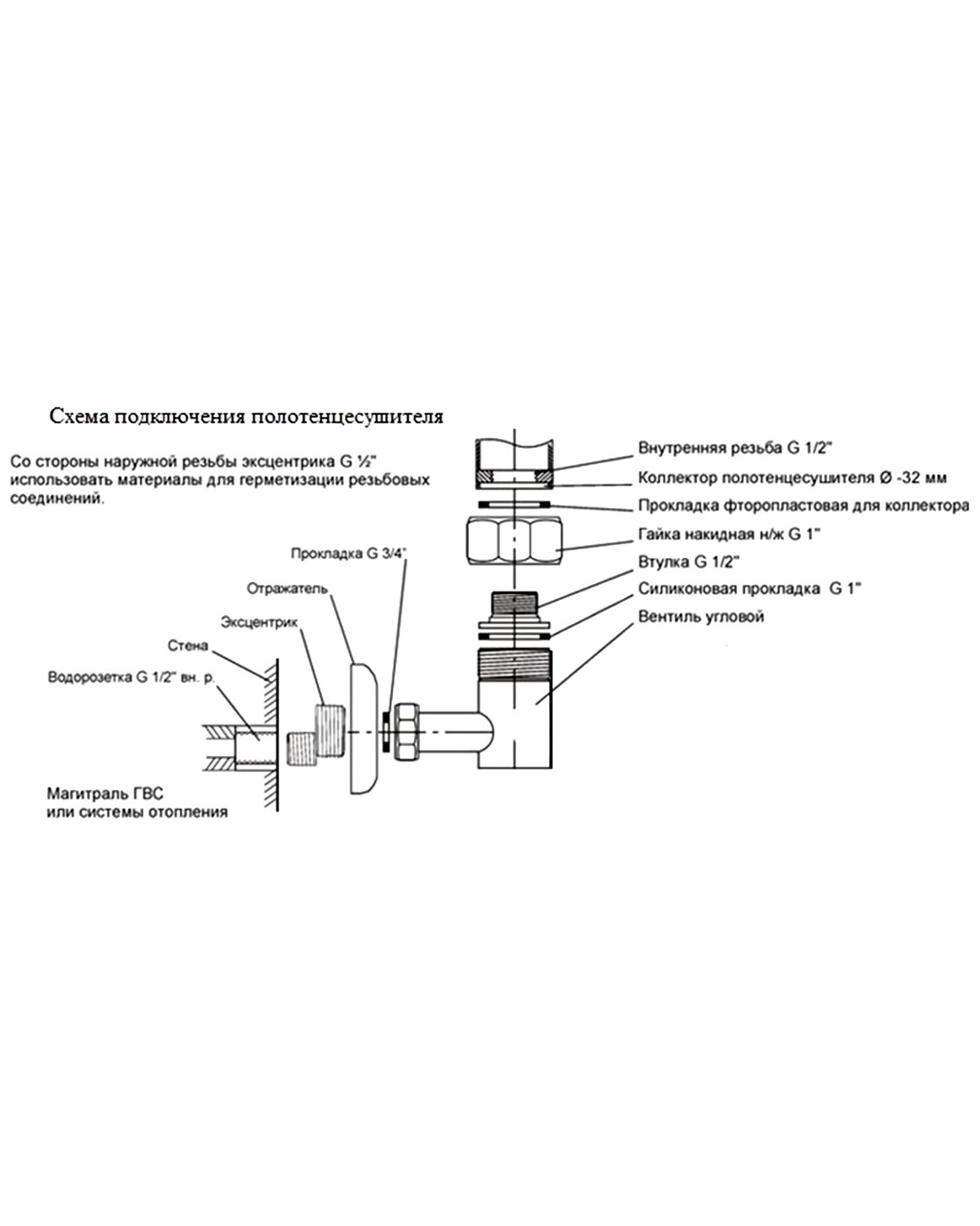 Схема подключения полотенцесушителя

Со стороны наружной резьбы эксцентрика G ½" использовать материалы для герметизации резьбовых соединений.

Внутренняя резьба G 1/2"
Коллектор полотенцесушителя Ø -32 мм
Прокладка фторопластовая для коллектора
Гайка накидная н/ж G 1"
Втулка G 1/2"
Силиконовая прокладка G 1"
Вентиль угловой

Прокладка G 3/4"
Отражатель
Эксцентрик
Стена
Водорозетка G 1/2" вн. р.

Магитраль ГВС
или системы отопления